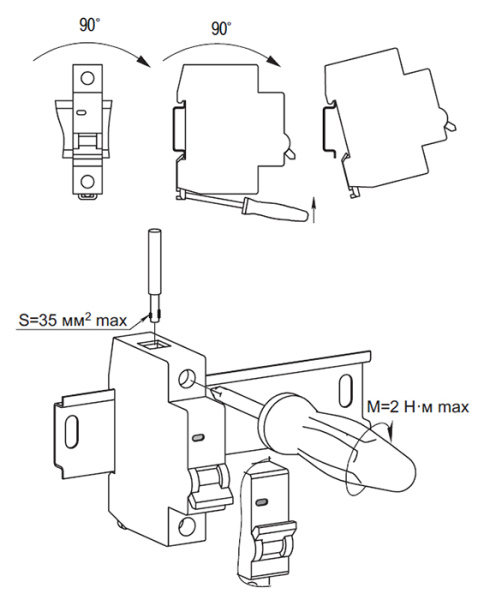 90°

90°

S=35 мм$^2$ max

M=2 Н·м max